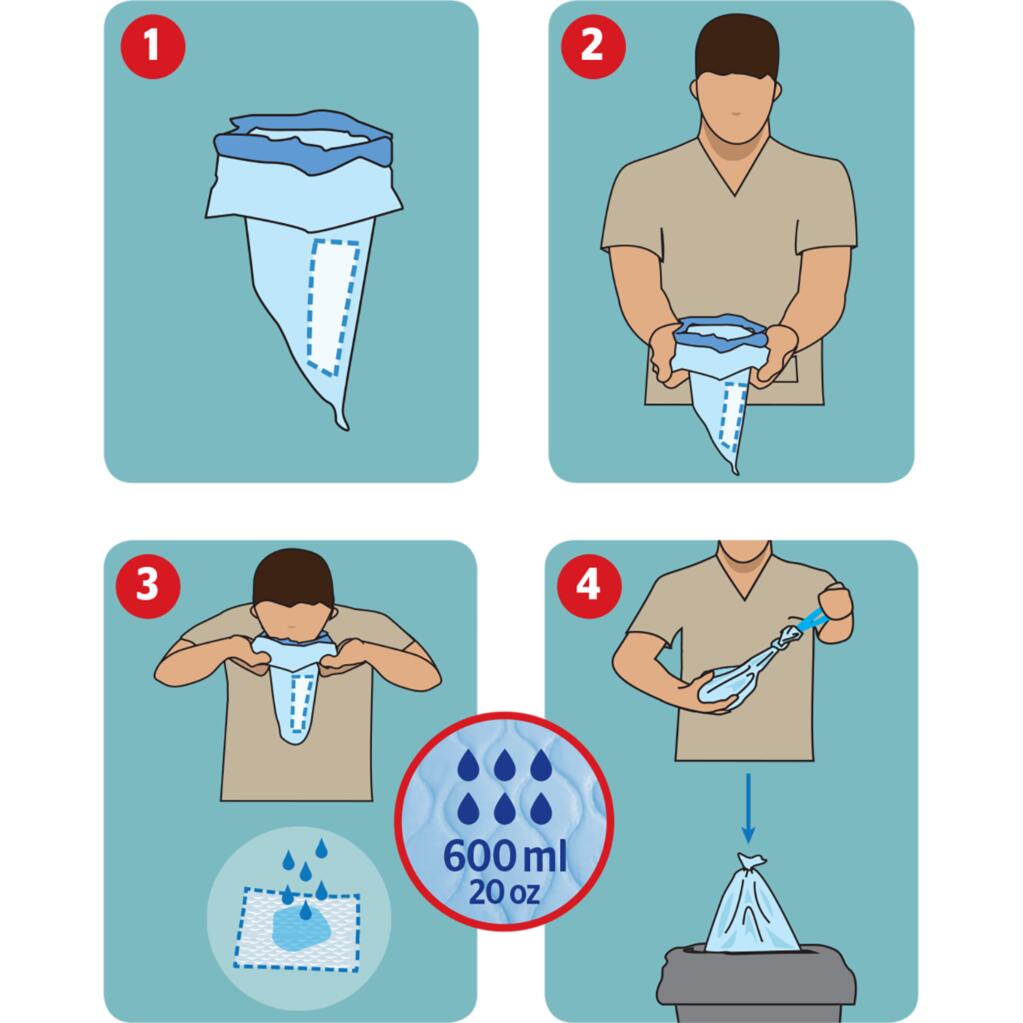 1

2

3

4

600 ml
20 oz