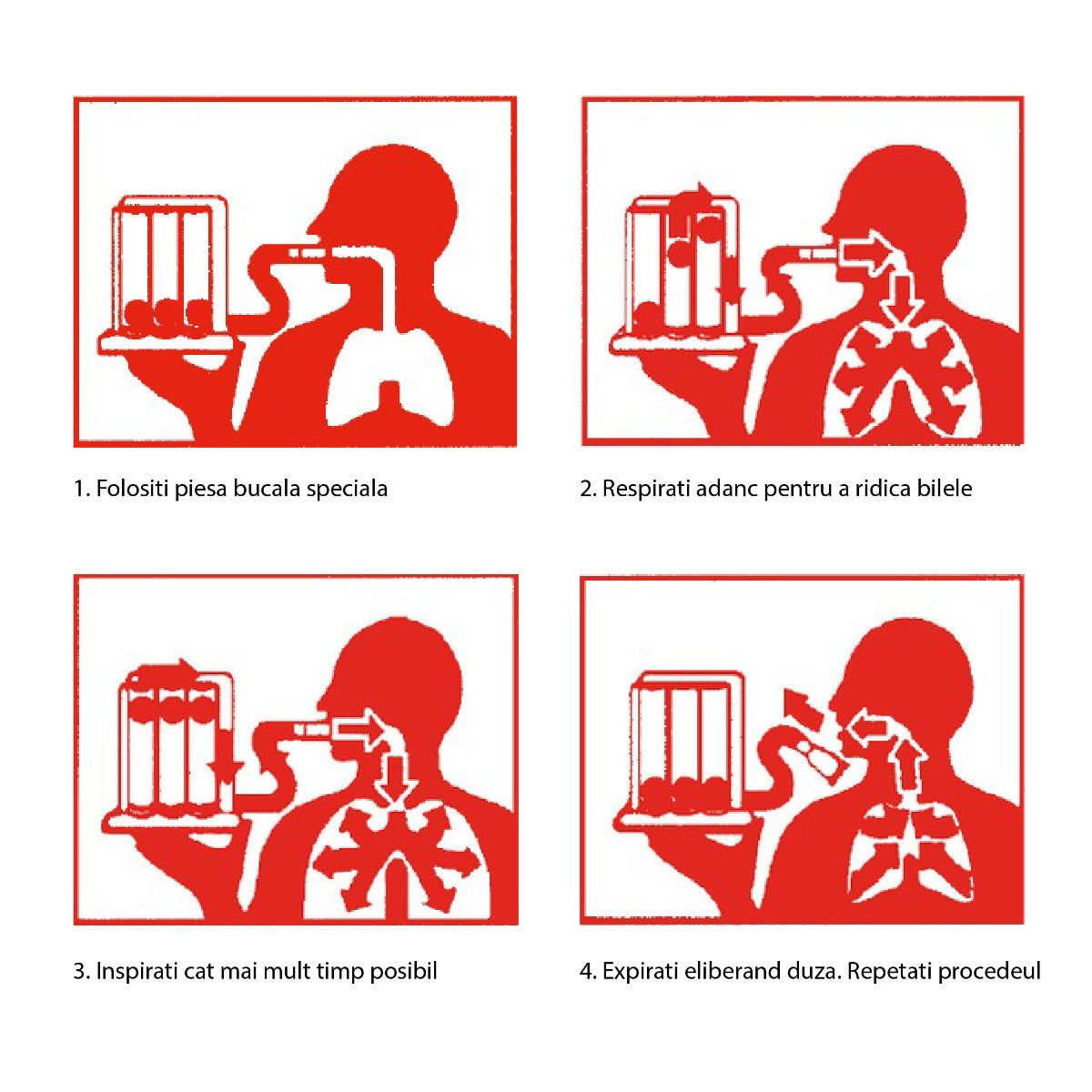 1. Folositi piesa bucala speciala

2. Respirati adanc pentru a ridica bilele

3. Inspirati cat mai mult timp posibil

4. Expirati eliberand duza. Repetati procedeul