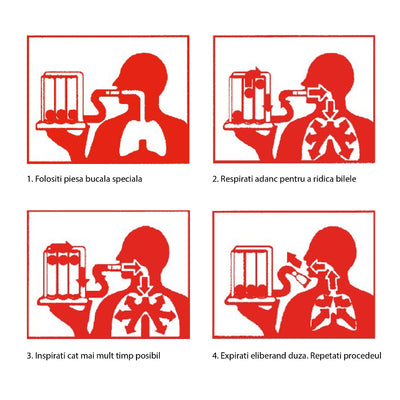 1. Folositi piesa bucala speciala

2. Respirati adanc pentru a ridica bilele

3. Inspirati cat mai mult timp posibil

4. Expirati eliberand duza. Repetati procedeul